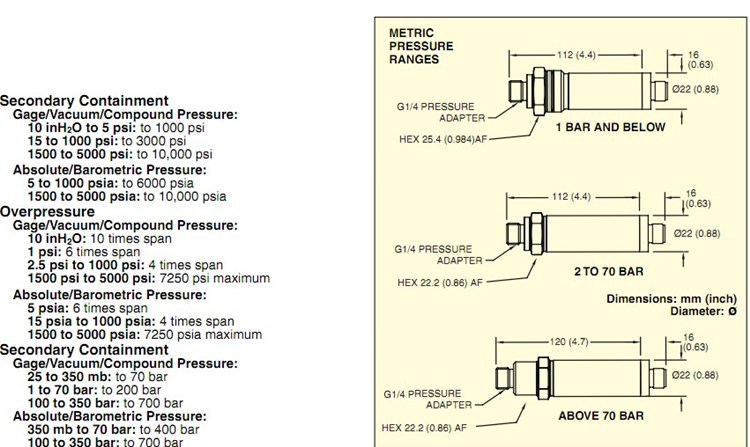 Secondary Containment
Gage/Vacuum/Compound Pressure:
10 inH$_2$O to 5 psi: to 1000 psi
15 to 1000 psi: to 3000 psi
1500 to 5000 psi: to 10,000 psi
Absolute/Barometric Pressure:
5 to 1000 psia: to 6000 psia
1500 to 5000 psia: to 10,000 psia
Overpressure
Gage/Vacuum/Compound Pressure:
10 inH$_2$O: 10 times span
1 psi: 6 times span
2.5 psi to 1000 psi: 4 times span
1500 psi to 5000 psi: 7250 psi maximum
Absolute/Barometric Pressure:
5 psia: 6 times span
15 psia to 1000 psia: 4 times span
1500 to 5000 psia: 7250 psia maximum
Secondary Containment
Gage/Vacuum/Compound Pressure:
25 to 350 mb: to 70 bar
1 to 70 bar: to 200 bar
100 to 350 bar: to 700 bar
Absolute/Barometric Pressure:
350 mb to 70 bar: to 400 bar
100 to 350 bar: to 700 bar

METRIC PRESSURE RANGES

112 (4.4)
16 (0.63)
Ø22 (0.88)
G1/4 PRESSURE ADAPTER
HEX 25.4 (0.984)AF
1 BAR AND BELOW

112 (4.4)
16 (0.63)
Ø22 (0.88)
G1/4 PRESSURE ADAPTER
HEX 22.2 (0.86) AF
2 TO 70 BAR

Dimensions: mm (inch)
Diameter: Ø

120 (4.7)
16 (0.63)
Ø22 (0.88)
G1/4 PRESSURE ADAPTER
HEX 22.2 (0.86) AF
ABOVE 70 BAR